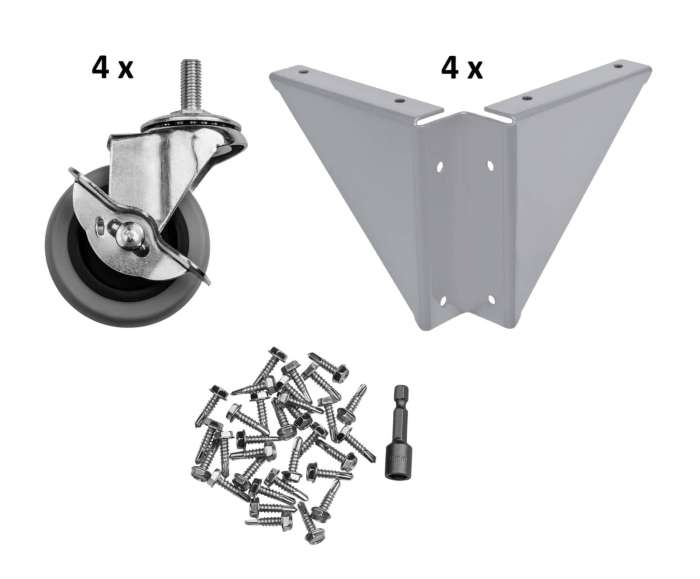 4 x

4 x